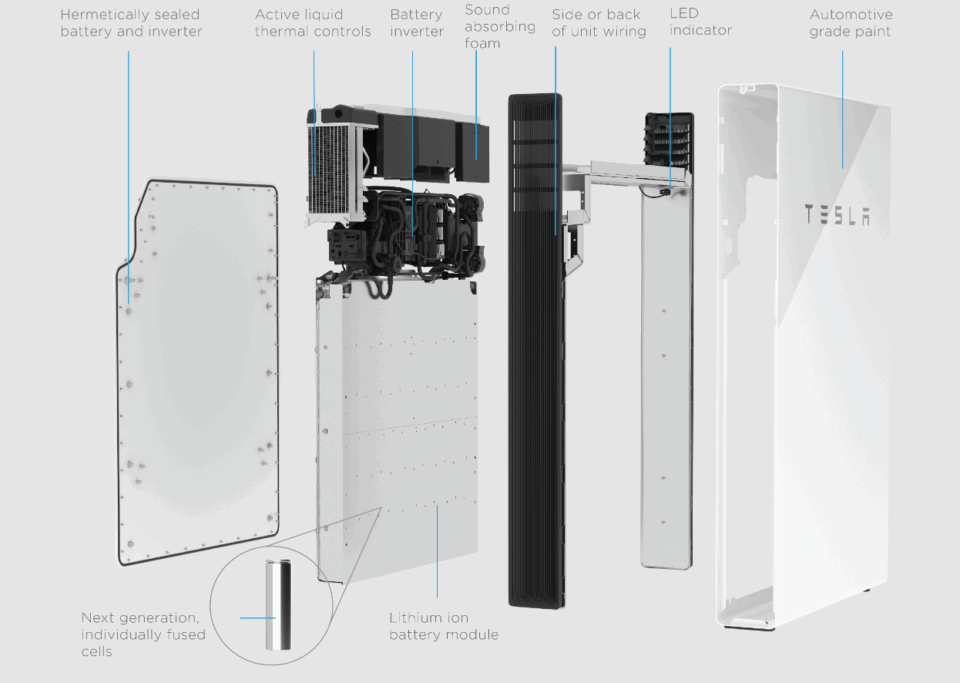 Hermetically sealed battery and inverter

Active liquid thermal controls

Battery inverter

Sound absorbing foam

Side or back of unit wiring

LED indicator

Automotive grade paint

TESLA

Next generation, individually fused cells

Lithium ion battery module